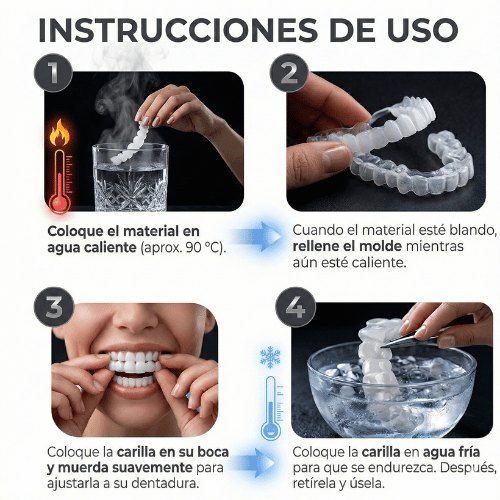 INSTRUCCIONES DE USO

1

Coloque el material en agua caliente (aprox. 90 °C).

2

Cuando el material esté blando, rellene el molde mientras aún esté caliente.

3

Coloque la carilla en su boca y muerda suavemente para ajustarla a su dentadura.

4

Coloque la carilla en agua fría para que se endurezca. Después, retírela y úsela.