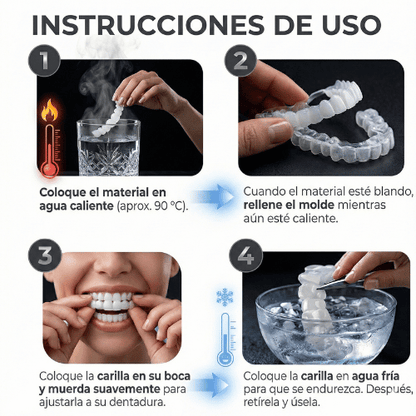 INSTRUCCIONES DE USO

1

Coloque el material en agua caliente (aprox. 90 °C).

2

Cuando el material esté blando, rellene el molde mientras aún esté caliente.

3

Coloque la carilla en su boca y muerda suavemente para ajustarla a su dentadura.

4

Coloque la carilla en agua fría para que se endurezca. Después, retírela y úsela.